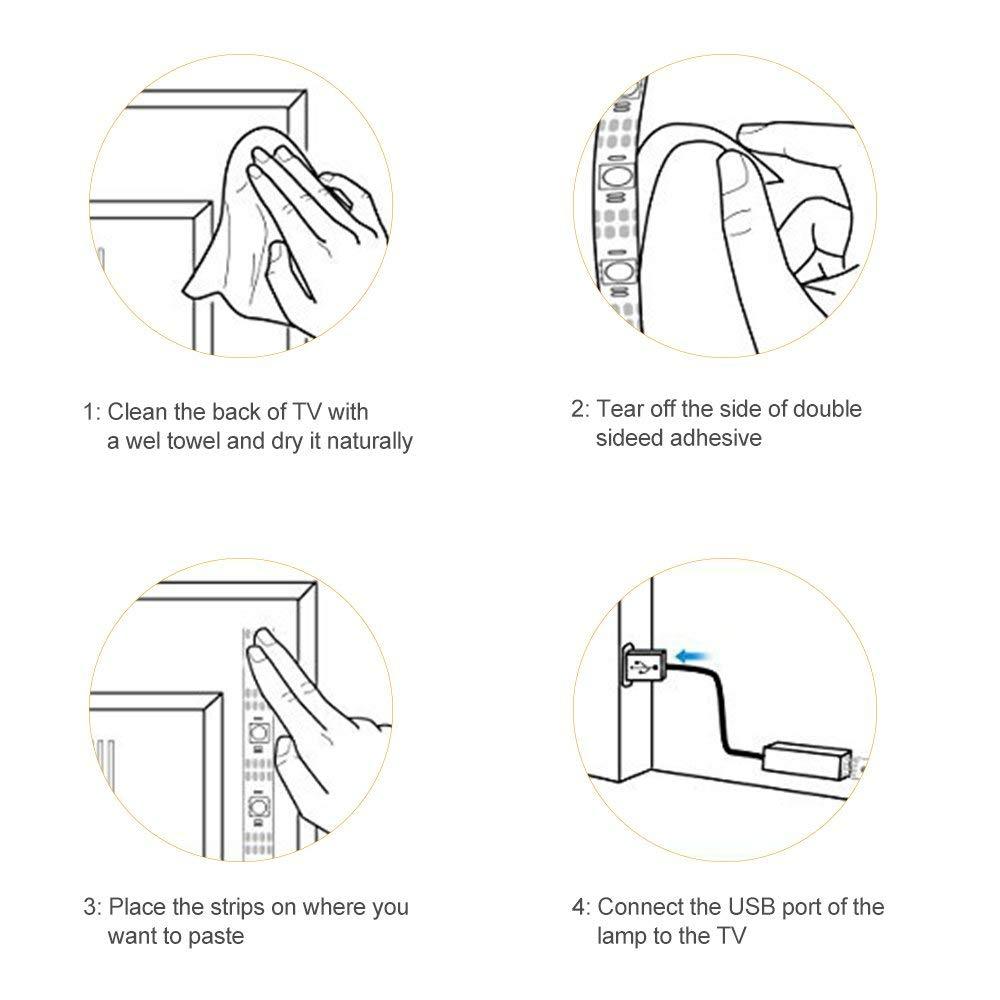 1: Clean the back of TV with a wel towel and dry it naturally

2: Tear off the side of double sideed adhesive

3: Place the strips on where you want to paste

4: Connect the USB port of the lamp to the TV