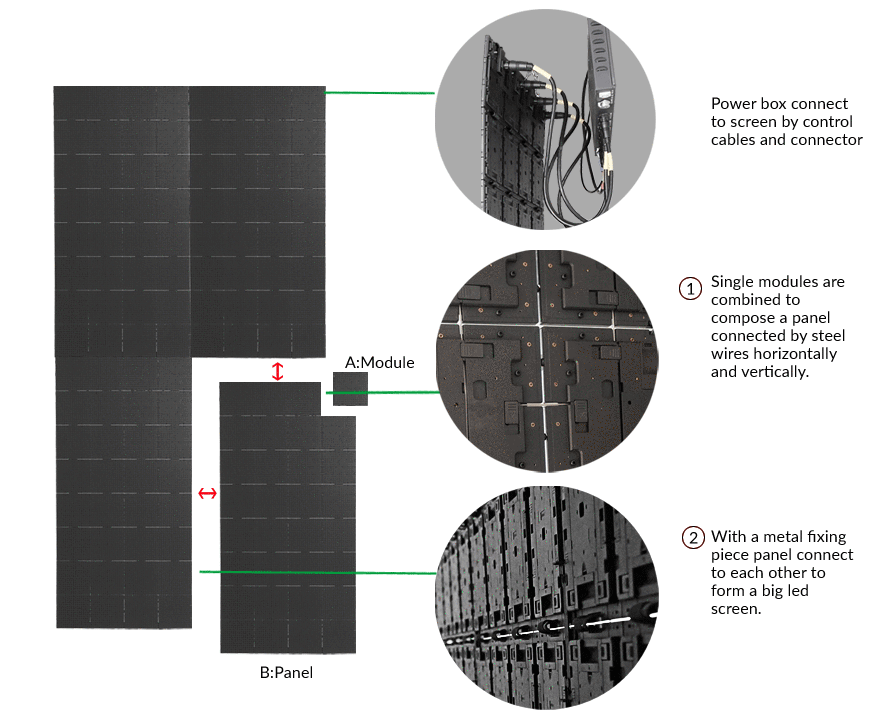 Power box connect to screen by control cables and connector

A:Module

1 Single modules are combined to compose a panel connected by steel wires horizontally and vertically.

2 With a metal fixing piece panel connect to each other to form a big led screen.

B:Panel