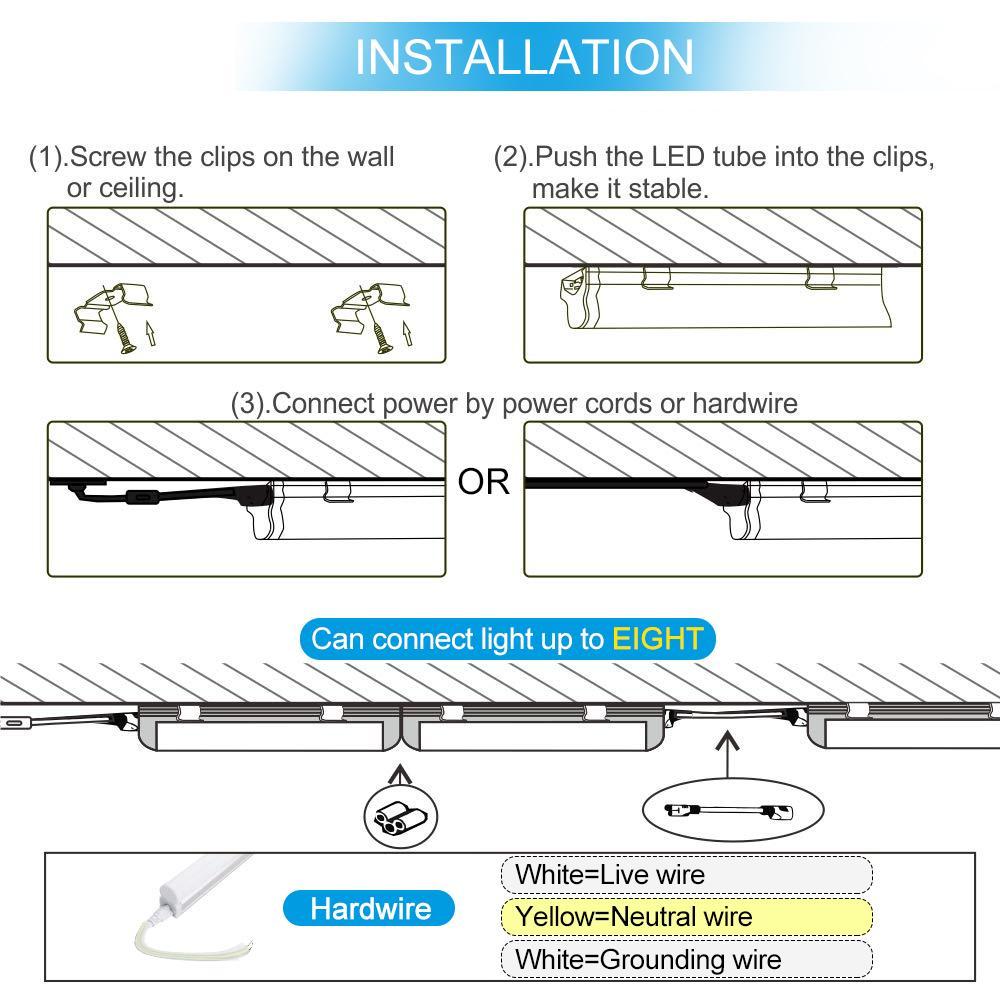 INSTALLATION

(1).Screw the clips on the wall or ceiling.

(2).Push the LED tube into the clips, make it stable.

(3).Connect power by power cords or hardwire

OR

Can connect light up to EIGHT

Hardwire

White=Live wire

Yellow=Neutral wire

White=Grounding wire