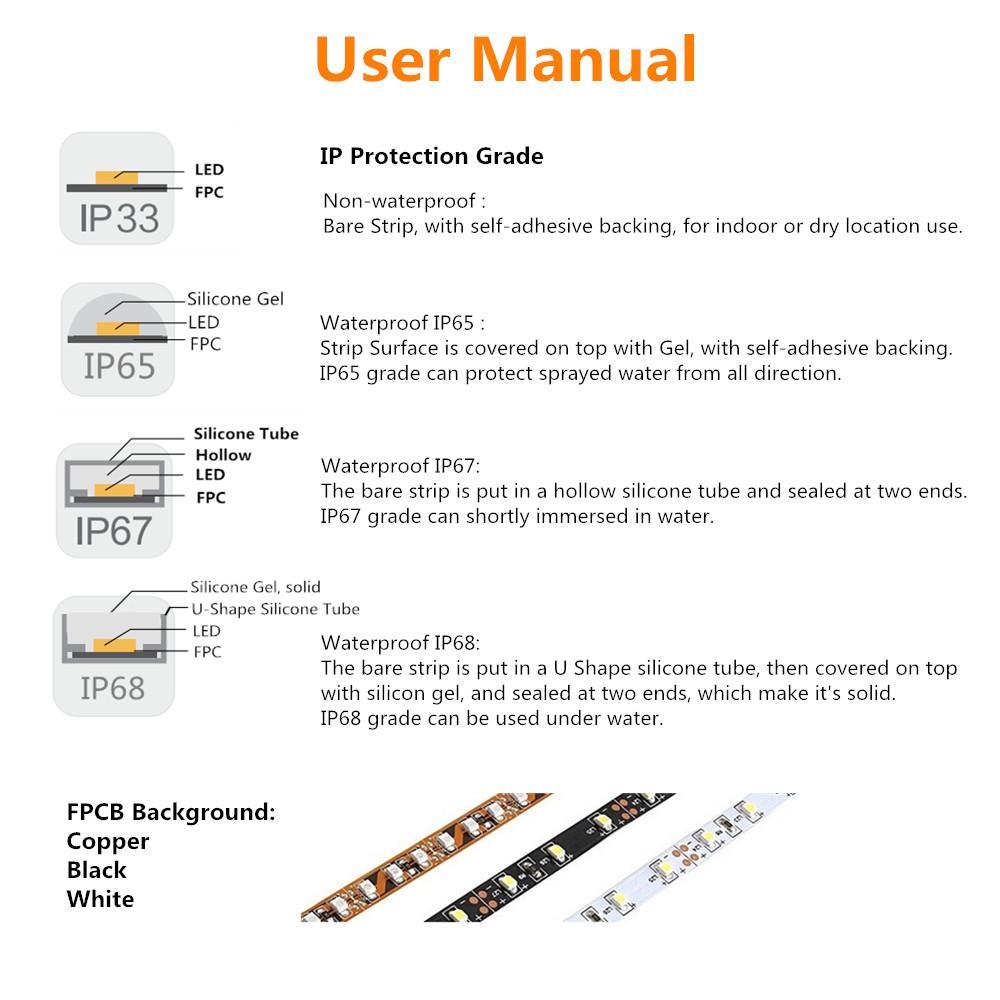 User Manual

LED
FPC
IP33

IP Protection Grade

Non-waterproof :
Bare Strip, with self-adhesive backing, for indoor or dry location use.

Silicone Gel
LED
FPC
IP65

Waterproof IP65 :
Strip Surface is covered on top with Gel, with self-adhesive backing.
IP65 grade can protect sprayed water from all direction.

Silicone Tube
Hollow
LED
FPC
IP67

Waterproof IP67:
The bare strip is put in a hollow silicone tube and sealed at two ends.
IP67 grade can shortly immersed in water.

Silicone Gel, solid
U-Shape Silicone Tube
LED
FPC
IP68

Waterproof IP68:
The bare strip is put in a U Shape silicone tube, then covered on top with silicon gel, and sealed at two ends, which make it's solid.
IP68 grade can be used under water.

FPCB Background:
Copper
Black
White