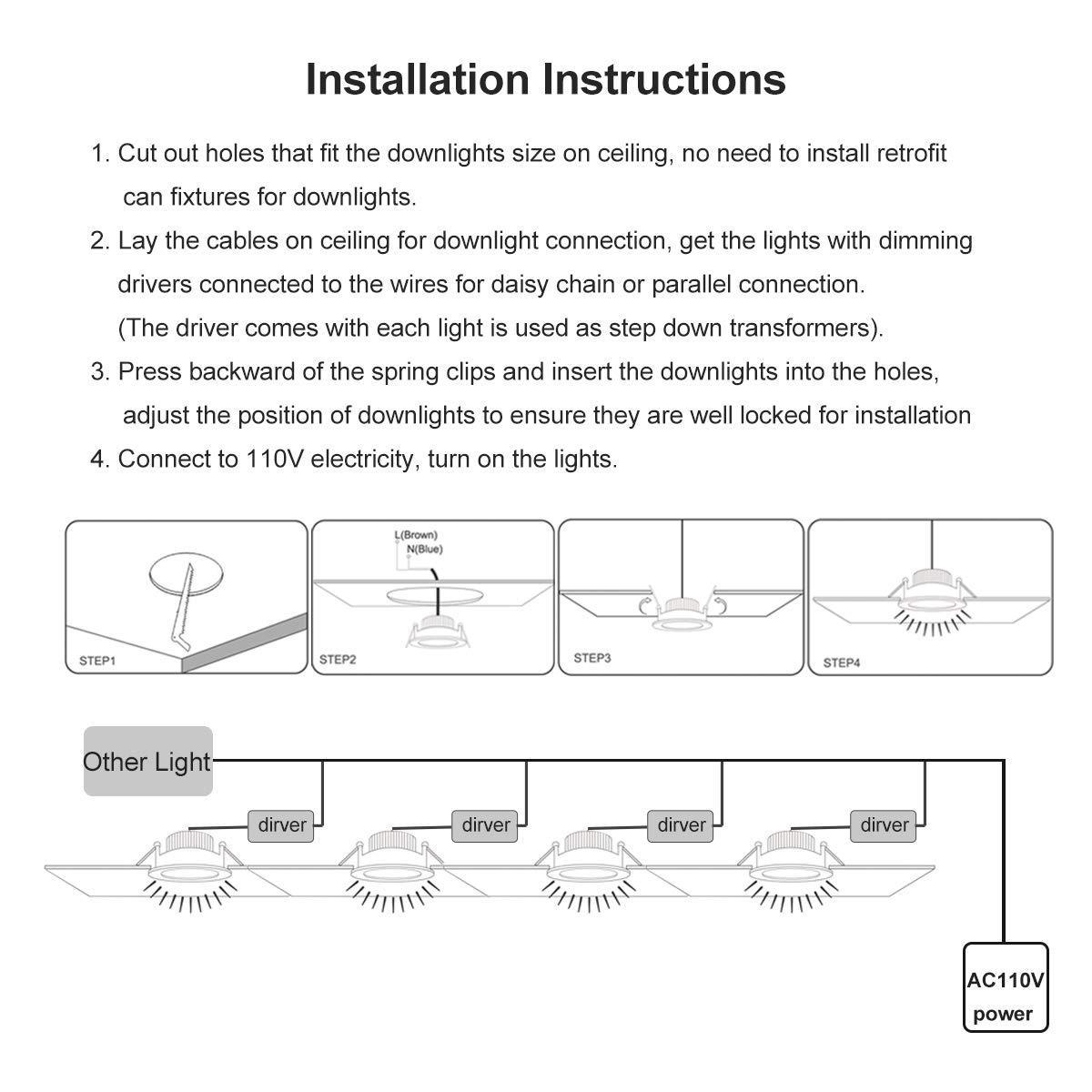 Installation Instructions

1. Cut out holes that fit the downlights size on ceiling, no need to install retrofit can fixtures for downlights.

2. Lay the cables on ceiling for downlight connection, get the lights with dimming drivers connected to the wires for daisy chain or parallel connection. (The driver comes with each light is used as step down transformers).

3. Press backward of the spring clips and insert the downlights into the holes, adjust the position of downlights to ensure they are well locked for installation

4. Connect to 110V electricity, turn on the lights.

STEP1

L(Brown)
N(Blue)
STEP2

STEP3

STEP4

Other Light

dirver

dirver

dirver

dirver

AC110V
power