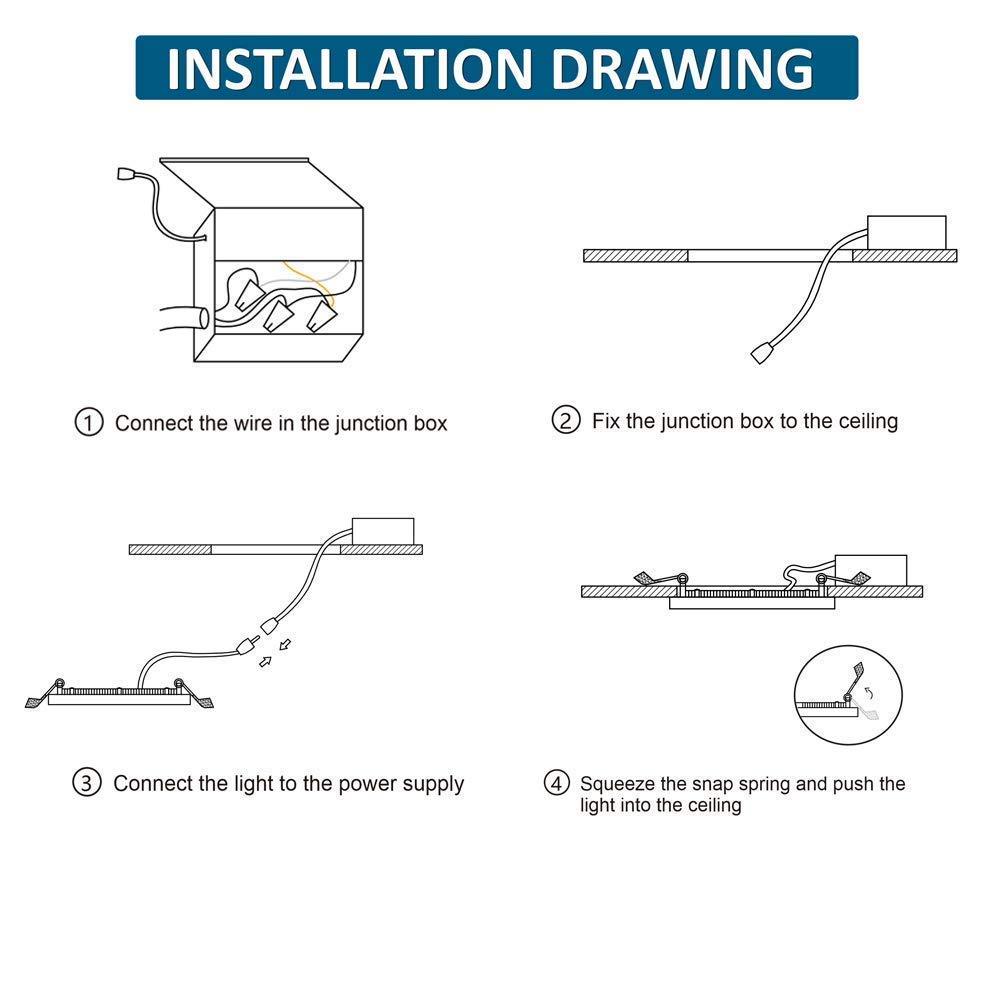 INSTALLATION DRAWING

① Connect the wire in the junction box

② Fix the junction box to the ceiling

③ Connect the light to the power supply

④ Squeeze the snap spring and push the light into the ceiling