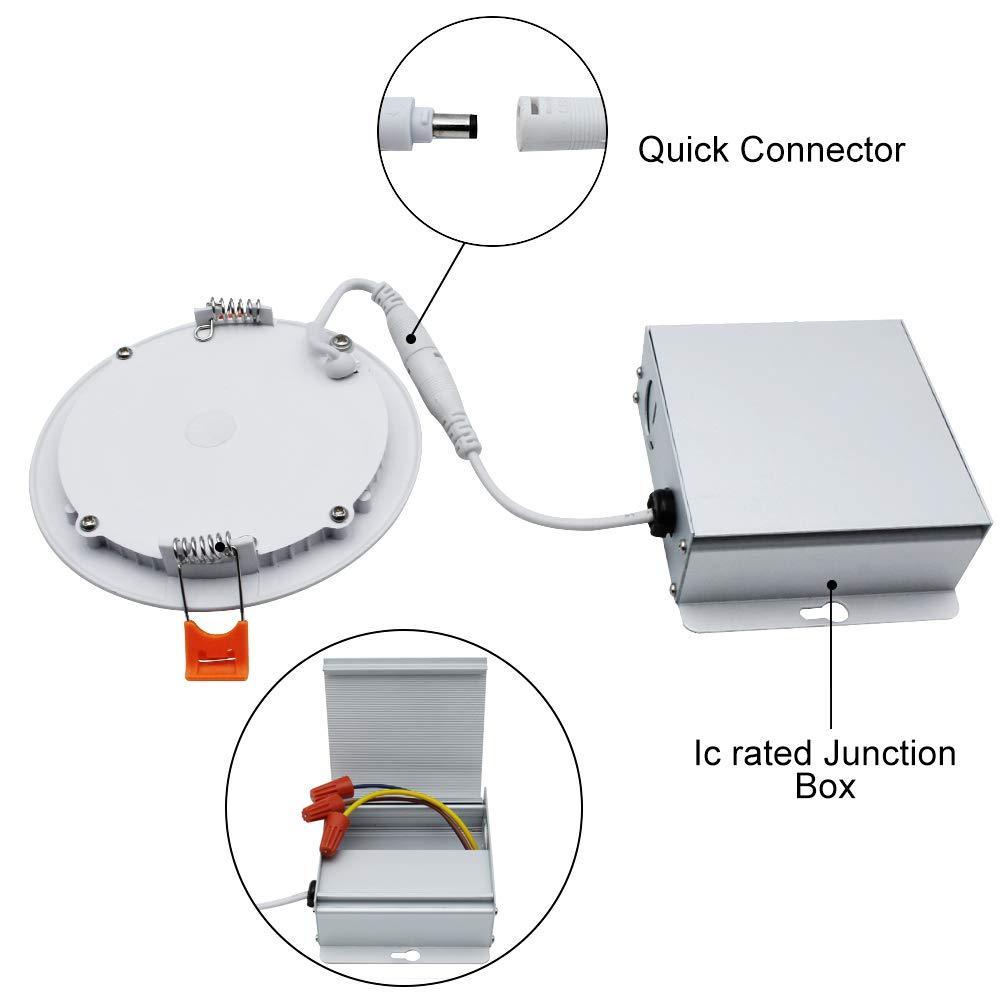 Quick Connector

Ic rated Junction Box