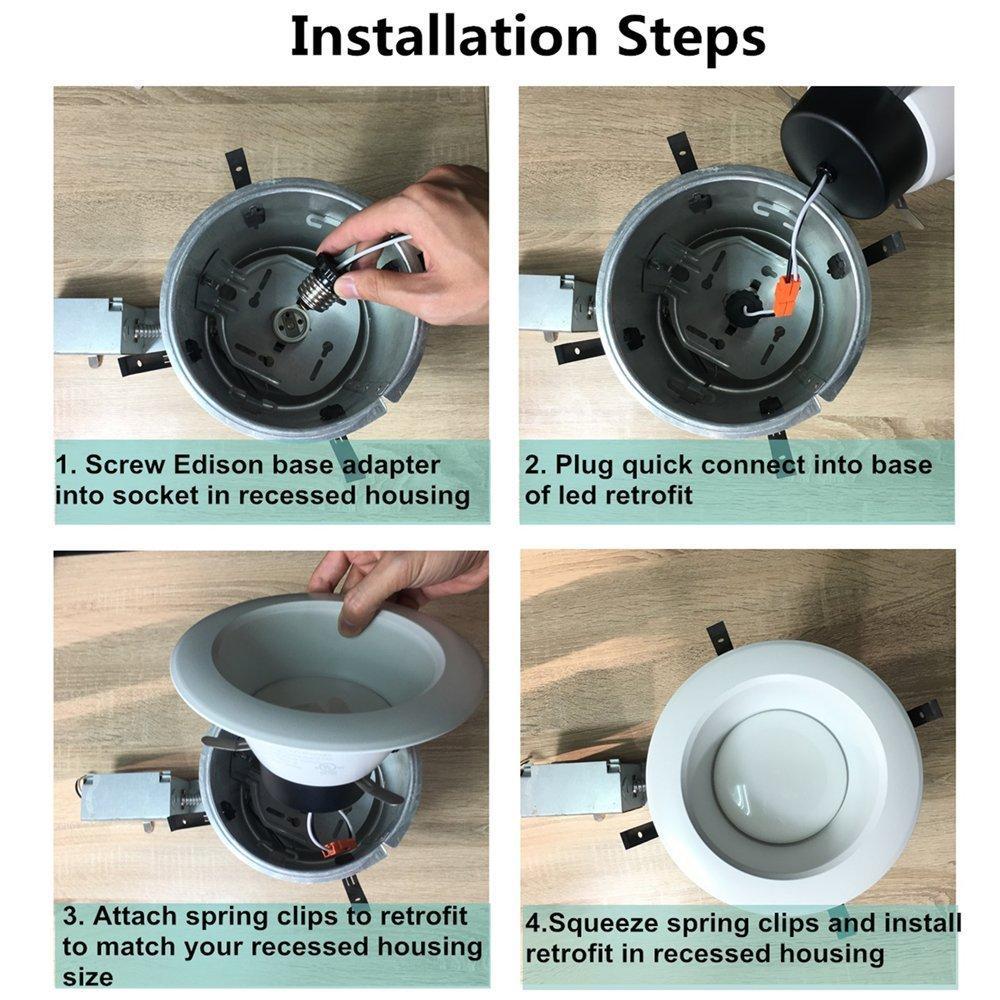 Installation Steps

1. Screw Edison base adapter into socket in recessed housing

2. Plug quick connect into base of led retrofit

3. Attach spring clips to retrofit to match your recessed housing size

4.Squeeze spring clips and install retrofit in recessed housing