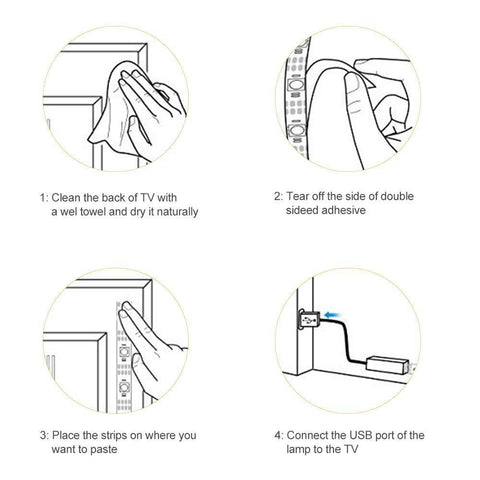 1: Clean the back of TV with a wel towel and dry it naturally

2: Tear off the side of double sideed adhesive

3: Place the strips on where you want to paste

4: Connect the USB port of the lamp to the TV