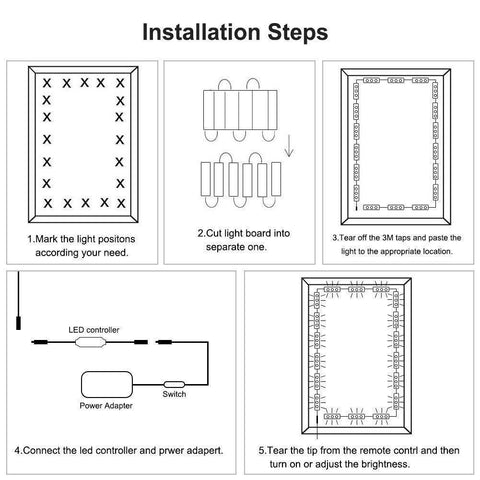 Installation Steps

1.Mark the light positons according your need.

2.Cut light board into separate one.

3.Tear off the 3M taps and paste the light to the appropriate location.

LED controller

Switch

Power Adapter

4.Connect the led controller and prwer adapert.

5.Tear the tip from the remote contrl and then turn on or adjust the brightness.