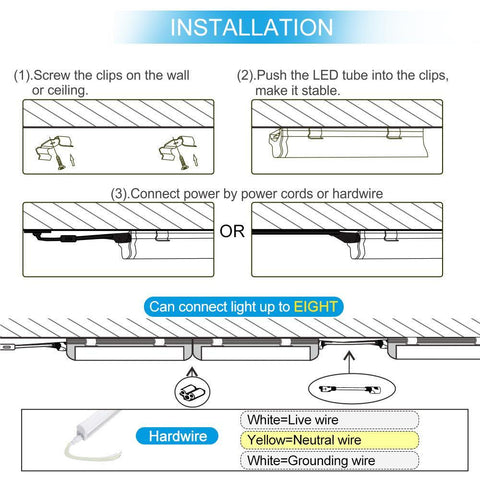 INSTALLATION

(1).Screw the clips on the wall or ceiling.

(2).Push the LED tube into the clips, make it stable.

(3).Connect power by power cords or hardwire

OR

Can connect light up to EIGHT

Hardwire

White=Live wire

Yellow=Neutral wire

White=Grounding wire