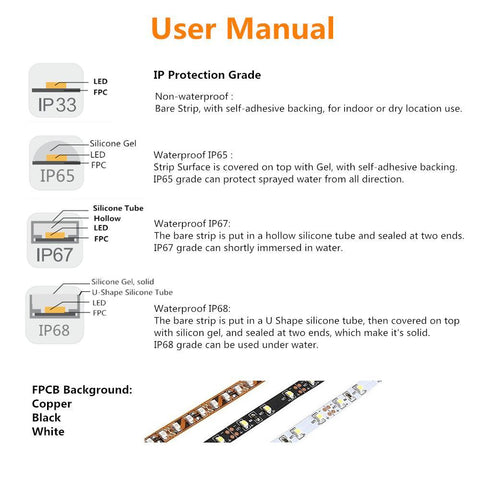 User Manual

LED
FPC
IP33

IP Protection Grade

Non-waterproof :
Bare Strip, with self-adhesive backing, for indoor or dry location use.

Silicone Gel
LED
FPC
IP65

Waterproof IP65 :
Strip Surface is covered on top with Gel, with self-adhesive backing.
IP65 grade can protect sprayed water from all direction.

Silicone Tube
Hollow
LED
FPC
IP67

Waterproof IP67:
The bare strip is put in a hollow silicone tube and sealed at two ends.
IP67 grade can shortly immersed in water.

Silicone Gel, solid
U-Shape Silicone Tube
LED
FPC
IP68

Waterproof IP68:
The bare strip is put in a U Shape silicone tube, then covered on top with silicon gel, and sealed at two ends, which make it's solid.
IP68 grade can be used under water.

FPCB Background:
Copper
Black
White