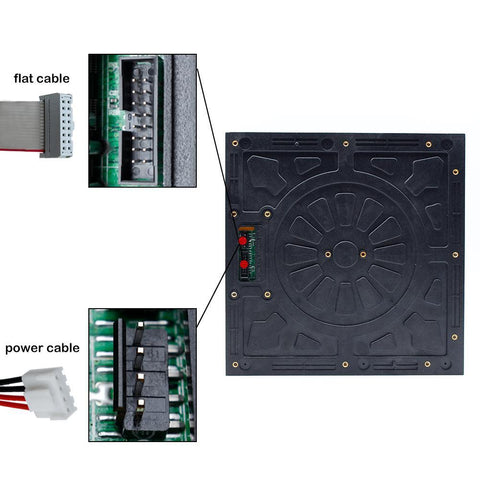 flat cable

power cable