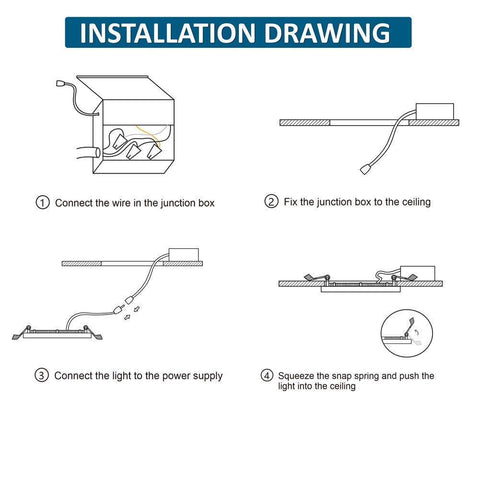 INSTALLATION DRAWING

① Connect the wire in the junction box

② Fix the junction box to the ceiling

③ Connect the light to the power supply

④ Squeeze the snap spring and push the light into the ceiling