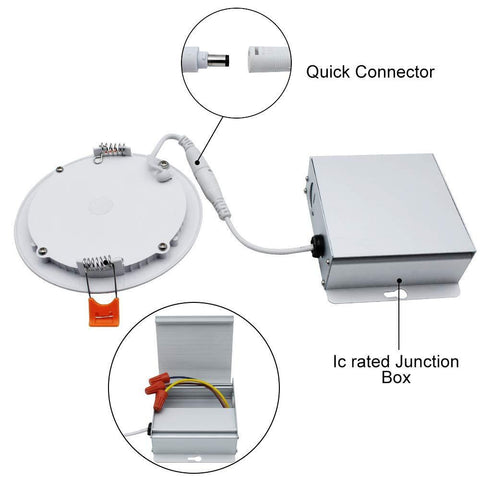 Quick Connector

Ic rated Junction Box