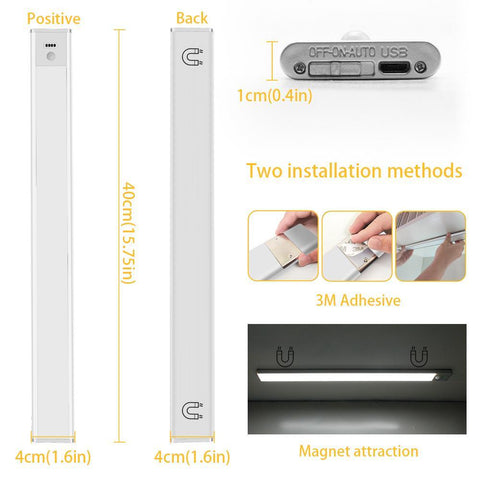 Positive

Back

OFF-ON-AUTO USB

1cm(0.4in)

40cm(15.75in)

Two installation methods

3M Adhesive

Magnet attraction

4cm(1.6in)

4cm(1.6in)